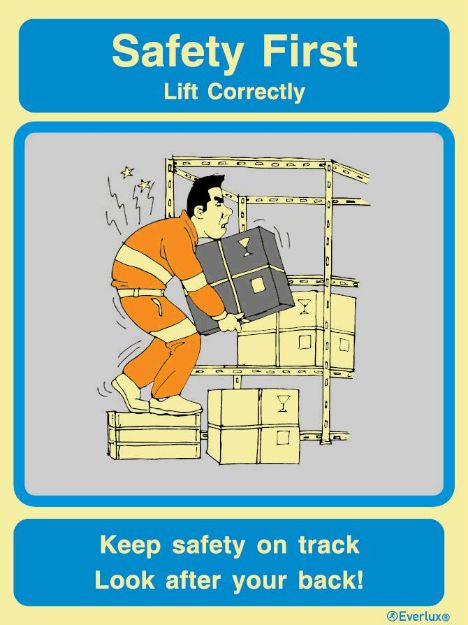 Safety First
Lift Correctly

Keep safety on track
Look after your back!

Everlux®